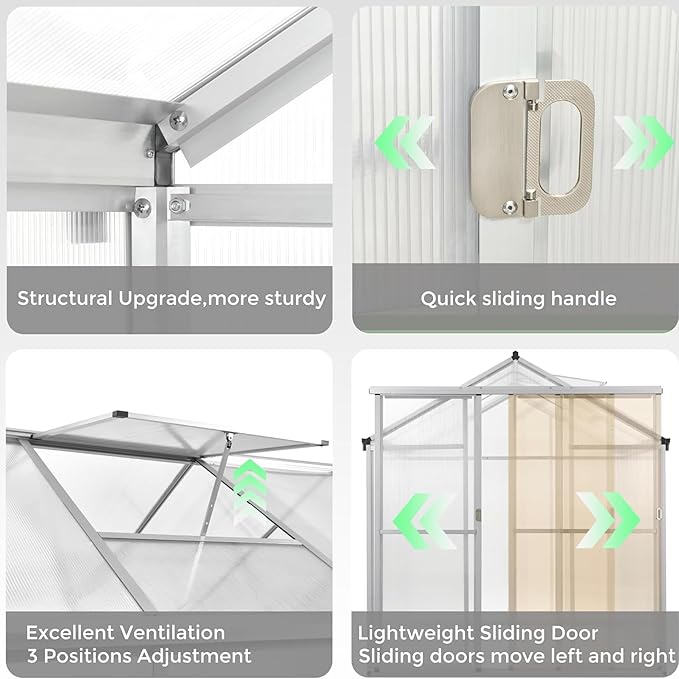 Structural Upgrade,more sturdy

Quick sliding handle

Excellent Ventilation
3 Positions Adjustment

Lightweight Sliding Door
Sliding doors move left and right