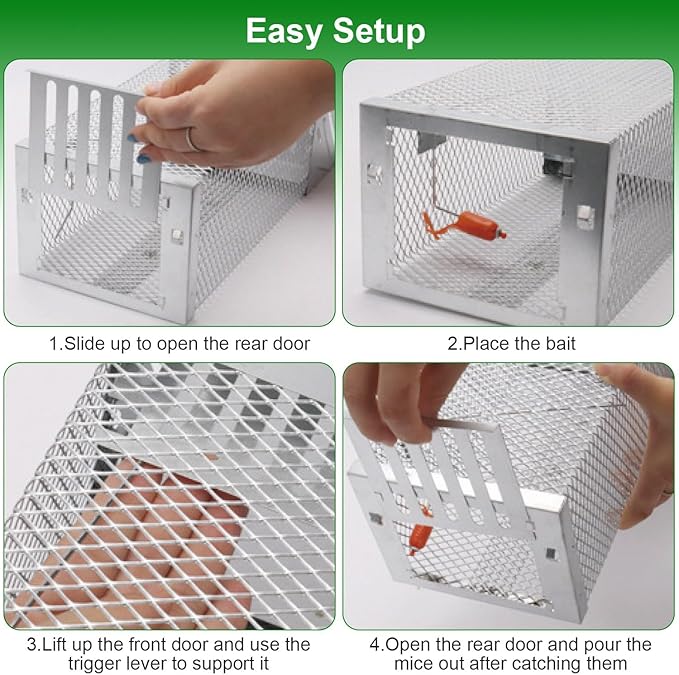 Easy Setup

1.Slide up to open the rear door

2.Place the bait

3.Lift up the front door and use the trigger lever to support it

4.Open the rear door and pour the mice out after catching them