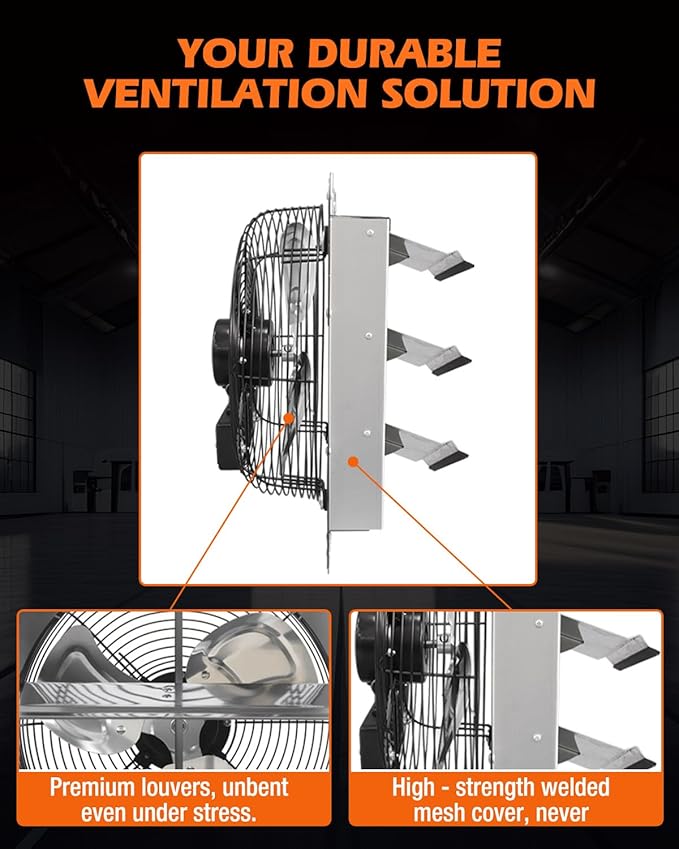 YOUR DURABLE VENTILATION SOLUTION

Premium louvers, unbent even under stress.

High - strength welded mesh cover, never