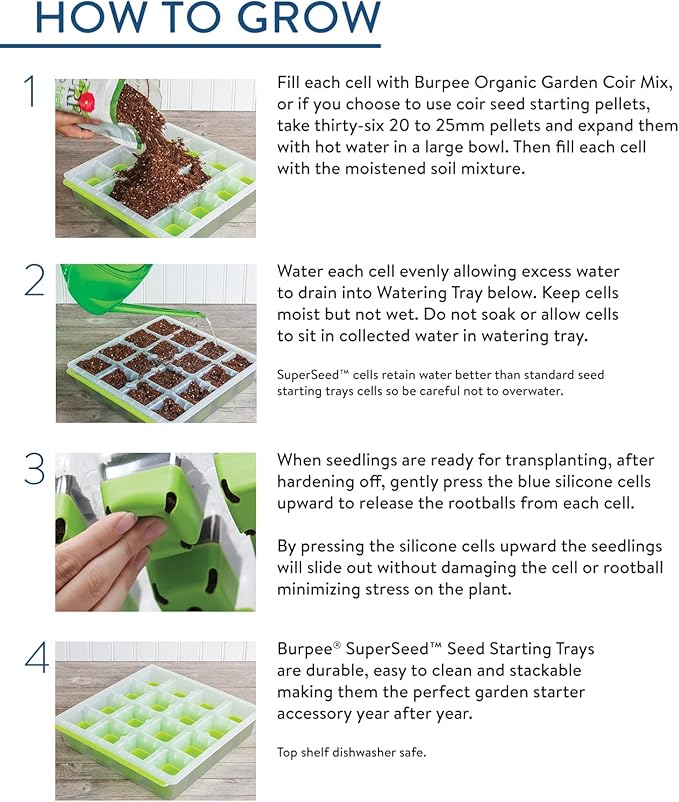 HOW TO GROW

1

Fill each cell with Burpee Organic Garden Coir Mix, or if you choose to use coir seed starting pellets, take thirty-six 20 to 25mm pellets and expand them with hot water in a large bowl. Then fill each cell with the moistened soil mixture.

2

Water each cell evenly allowing excess water to drain into Watering Tray below. Keep cells moist but not wet. Do not soak or allow cells to sit in collected water in watering tray.

SuperSeed™ cells retain water better than standard seed starting trays cells so be careful not to overwater.

3

When seedlings are ready for transplanting, after hardening off, gently press the blue silicone cells upward to release the rootballs from each cell.

By pressing the silicone cells upward the seedlings will slide out without damaging the cell or rootball minimizing stress on the plant.

4

Burpee® SuperSeed™ Seed Starting Trays are durable, easy to clean and stackable making them the perfect garden starter accessory year after year.

Top shelf dishwasher safe.