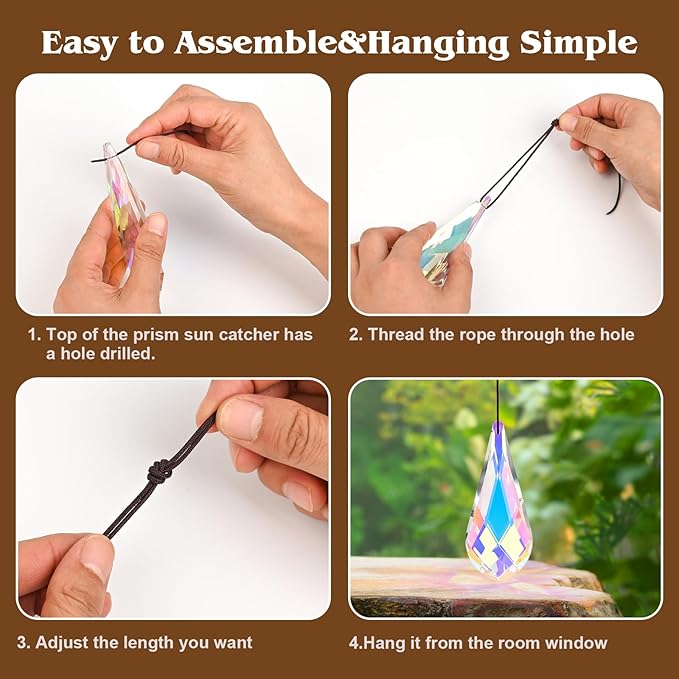 Easy to Assemble&Hanging Simple

1. Top of the prism sun catcher has a hole drilled.

2. Thread the rope through the hole

3. Adjust the length you want

4.Hang it from the room window