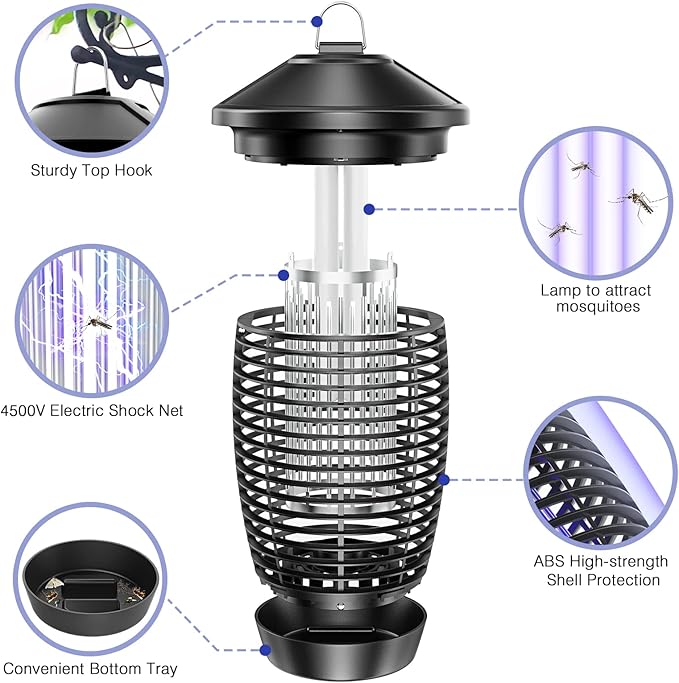 Sturdy Top Hook

Lamp to attract mosquitoes

4500V Electric Shock Net

ABS High-strength Shell Protection

Convenient Bottom Tray