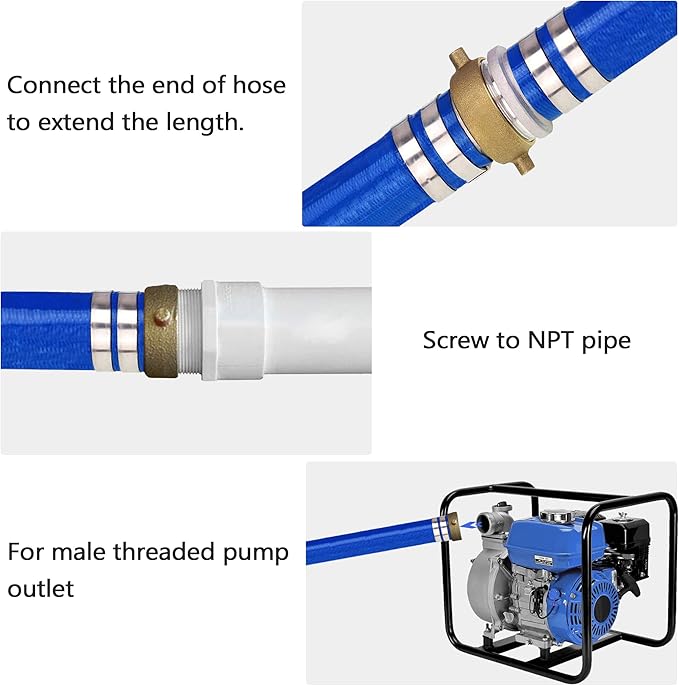 Connect the end of hose to extend the length.

Screw to NPT pipe

For male threaded pump outlet