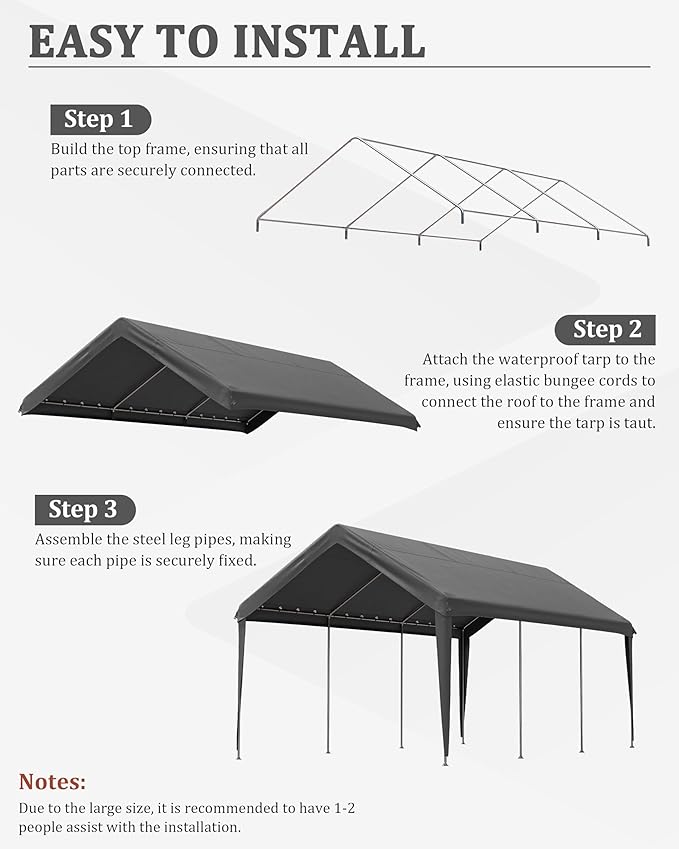 EASY TO INSTALL

Step 1

Build the top frame, ensuring that all parts are securely connected.

Step 2

Attach the waterproof tarp to the frame, using elastic bungee cords to connect the roof to the frame and ensure the tarp is taut.

Step 3

Assemble the steel leg pipes, making sure each pipe is securely fixed.

Notes:

Due to the large size, it is recommended to have 1-2 people assist with the installation.