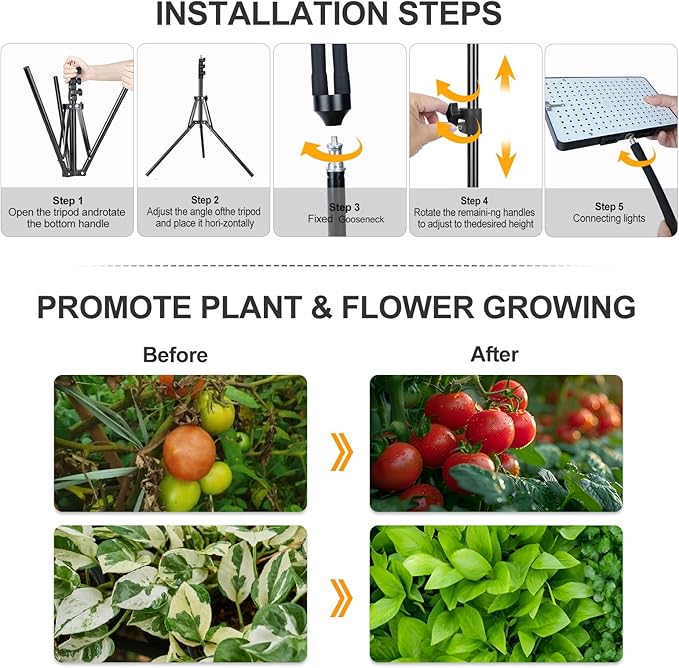 INSTALLATION STEPS

Step 1
Open the tripod androtate the bottom handle

Step 2
Adjust the angle ofthe tripod and place it hori-zontally

Step 3
Fixed Gooseneck

Step 4
Rotate the remaini-ng handles to adjust to thedesired height

Step 5
Connecting lights

PROMOTE PLANT & FLOWER GROWING

Before

After