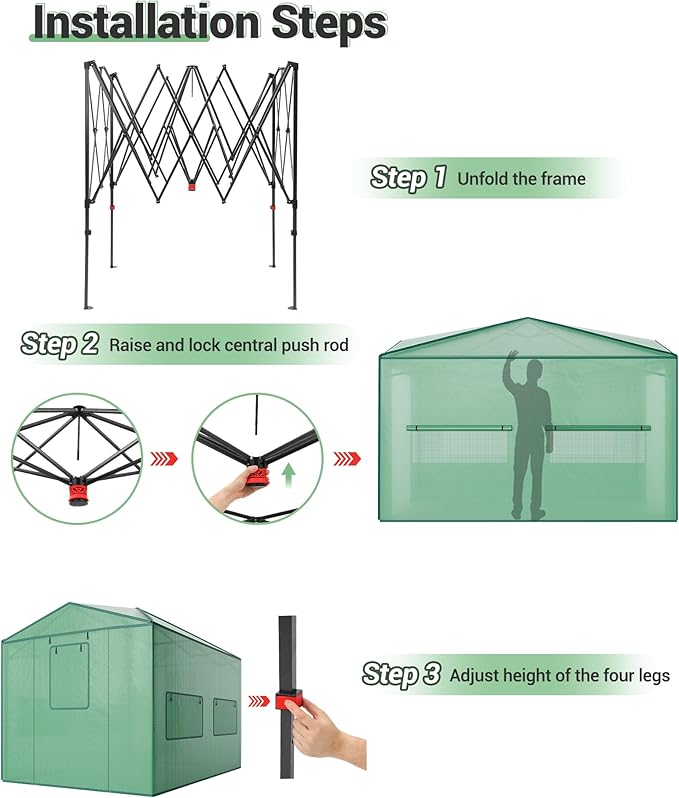 Installation Steps

Step 1 Unfold the frame

Step 2 Raise and lock central push rod

Step 3 Adjust height of the four legs