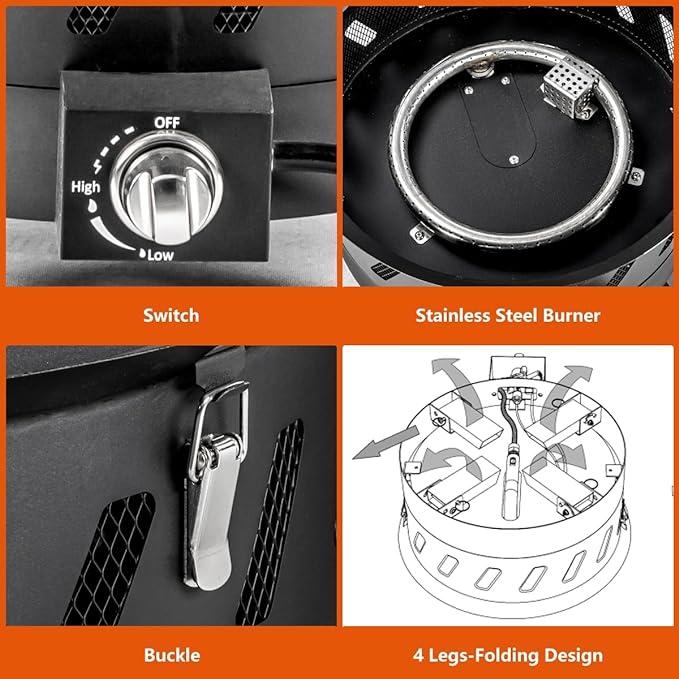 OFF
High
Low

Switch

Stainless Steel Burner

Buckle

4 Legs-Folding Design