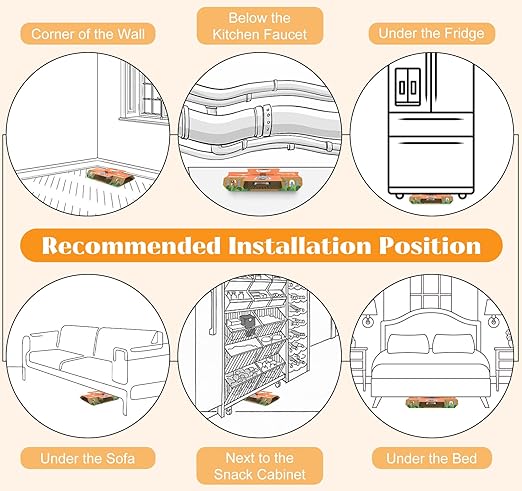 Corner of the Wall

Below the Kitchen Faucet

Under the Fridge

Recommended Installation Position

Under the Sofa

Next to the Snack Cabinet

Under the Bed