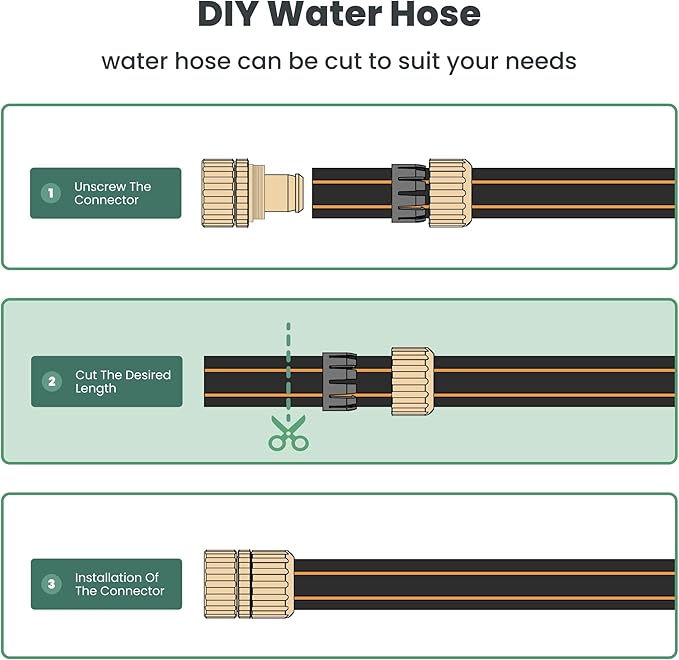 DIY Water Hose

water hose can be cut to suit your needs

1 Unscrew The Connector

2 Cut The Desired Length

3 Installation Of The Connector