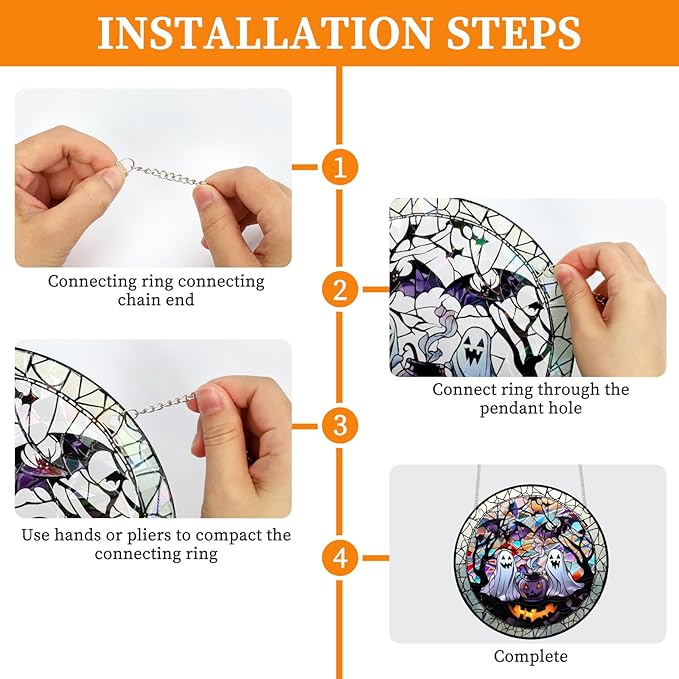 INSTALLATION STEPS

1

Connecting ring connecting chain end

2

Connect ring through the pendant hole

3

Use hands or pliers to compact the connecting ring

4

Complete