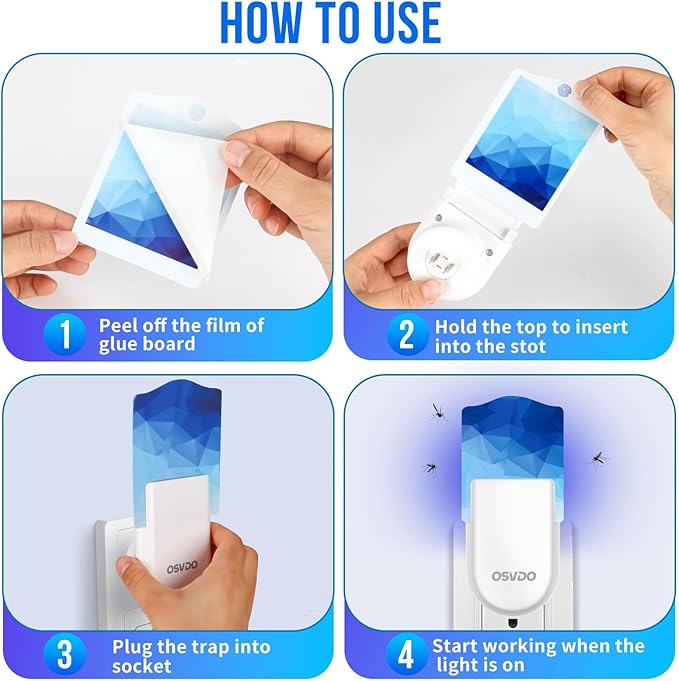 HOW TO USE

1 Peel off the film of glue board

2 Hold the top to insert into the stot

OSVDO

3 Plug the trap into socket

OSVDO

4 Start working when the light is on