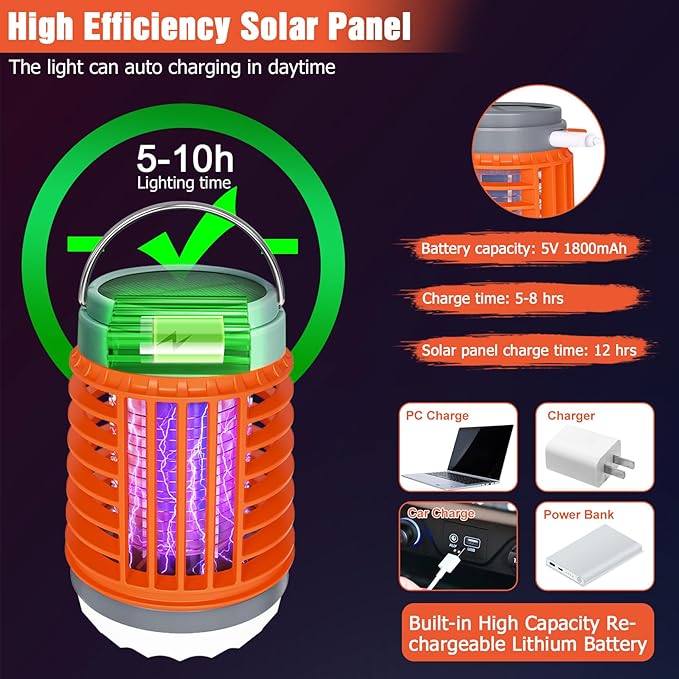 High Efficiency Solar Panel

The light can auto charging in daytime

5-10h
Lighting time

Battery capacity: 5V 1800mAh

Charge time: 5-8 hrs

Solar panel charge time: 12 hrs

PC Charge

Charger

Car Charge

Power Bank

Built-in High Capacity Rechargeable Lithium Battery