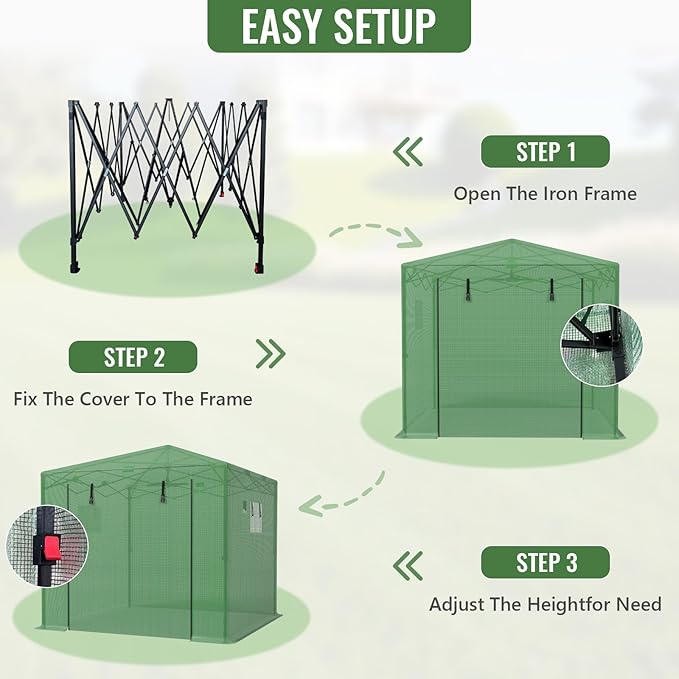 EASY SETUP

STEP 1

Open The Iron Frame

STEP 2

Fix The Cover To The Frame

STEP 3

Adjust The Heightfor Need