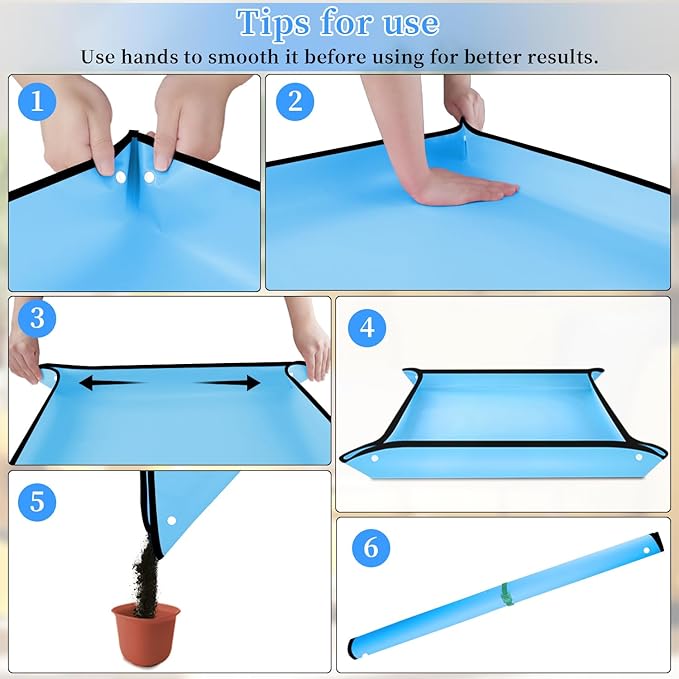 Tips for use

Use hands to smooth it before using for better results.

1

2

3

4

5

6