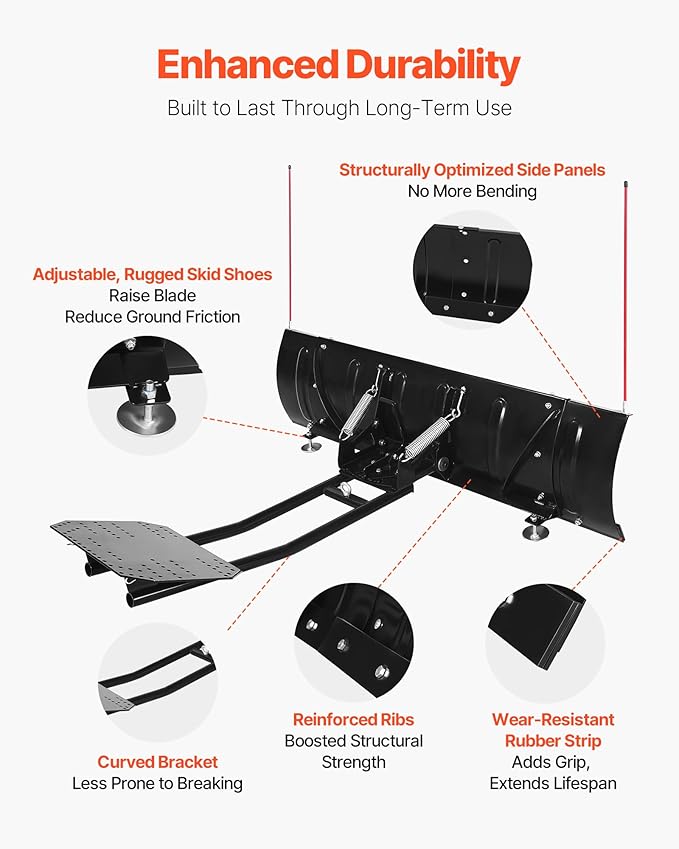 Enhanced Durability
Built to Last Through Long-Term Use

Structurally Optimized Side Panels
No More Bending

Adjustable, Rugged Skid Shoes
Raise Blade
Reduce Ground Friction

Curved Bracket
Less Prone to Breaking

Reinforced Ribs
Boosted Structural Strength

Wear-Resistant Rubber Strip
Adds Grip,
Extends Lifespan