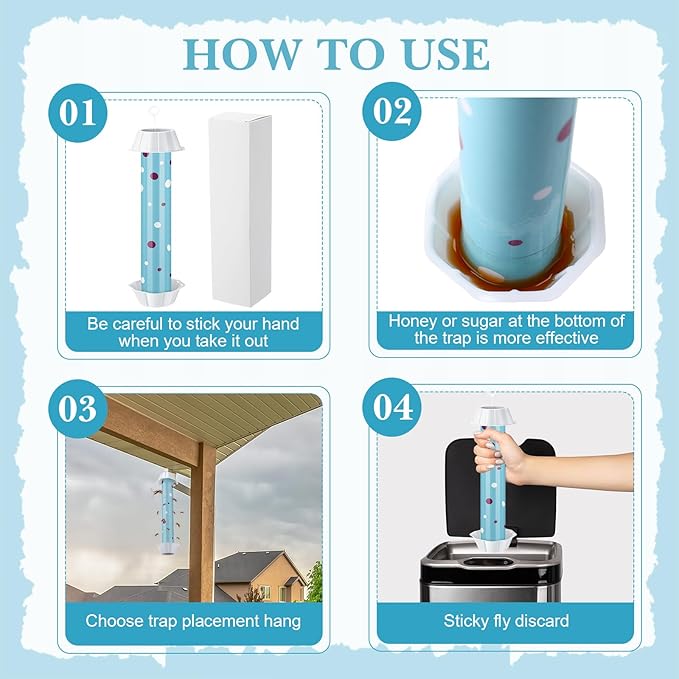 HOW TO USE

01

Be careful to stick your hand when you take it out

02

Honey or sugar at the bottom of the trap is more effective

03

Choose trap placement hang

04

Sticky fly discard