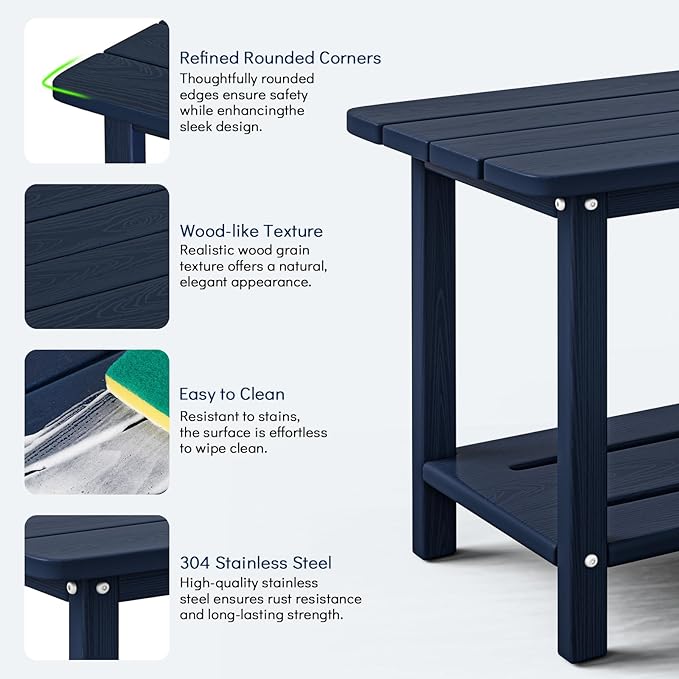 Refined Rounded Corners
Thoughtfully rounded edges ensure safety while enhancingthe sleek design.

Wood-like Texture
Realistic wood grain texture offers a natural, elegant appearance.

Easy to Clean
Resistant to stains, the surface is effortless to wipe clean.

304 Stainless Steel
High-quality stainless steel ensures rust resistance and long-lasting strength.