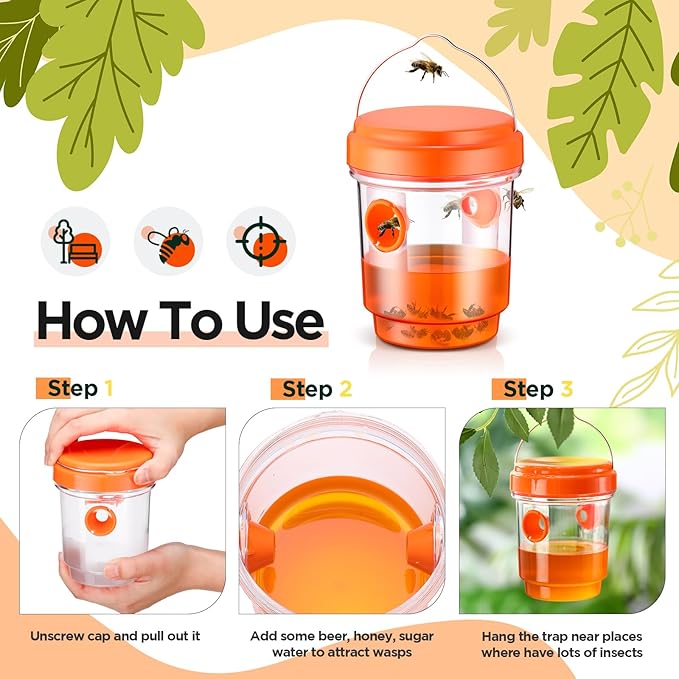 How To Use

Step 1

Unscrew cap and pull out it

Step 2

Add some beer, honey, sugar water to attract wasps

Step 3

Hang the trap near places where have lots of insects