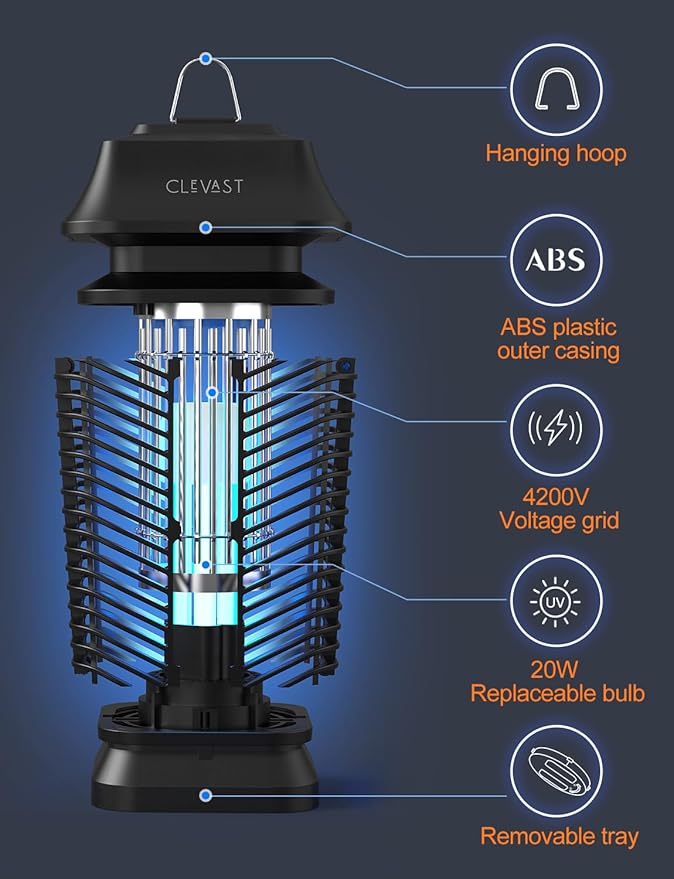 CLEVAST

Hanging hoop

ABS

ABS plastic outer casing

4200V Voltage grid

UV

20W Replaceable bulb

Removable tray