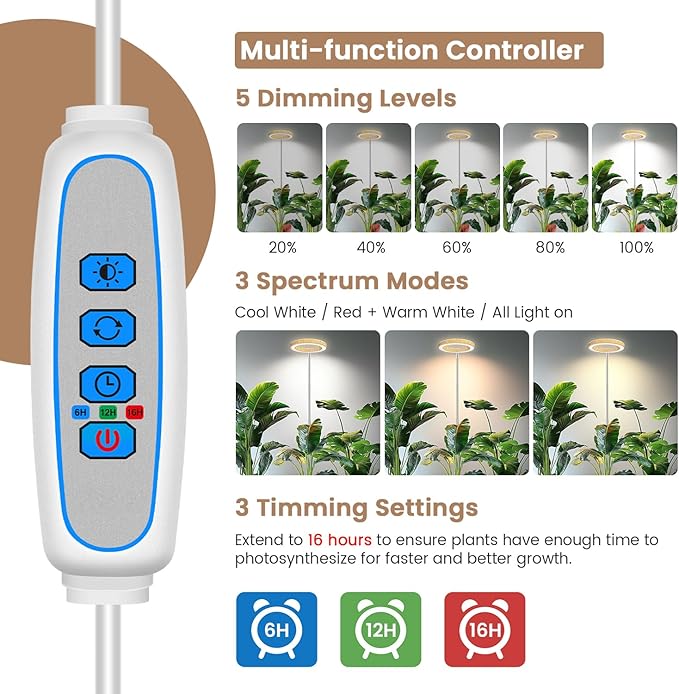 6H 12H 16H

Multi-function Controller

5 Dimming Levels

20% 40% 60% 80% 100%

3 Spectrum Modes

Cool White / Red + Warm White / All Light on

3 Timming Settings

Extend to 16 hours to ensure plants have enough time to photosynthesize for faster and better growth.

6H 12H 16H