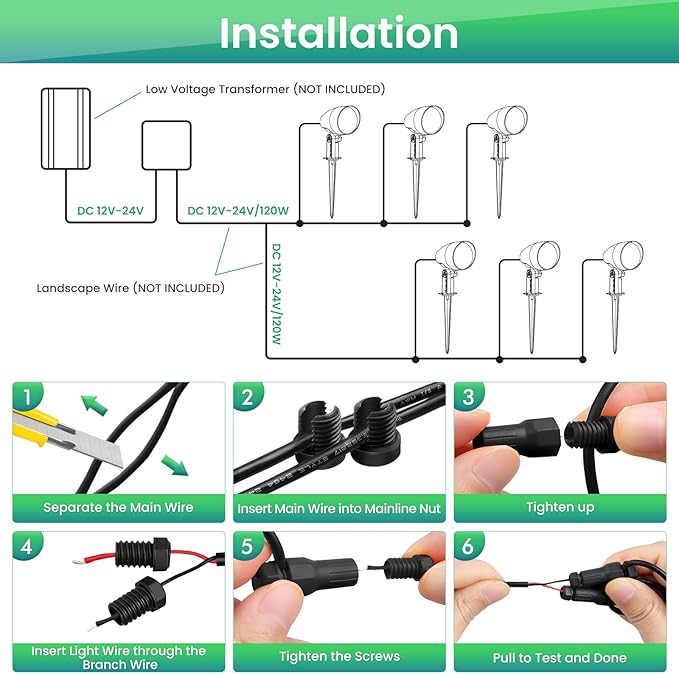 Installation

Low Voltage Transformer (NOT INCLUDED)

DC 12V-24V

DC 12V-24V/120W

DC 12V-24V/120W

Landscape Wire (NOT INCLUDED)

1
Separate the Main Wire

2
Insert Main Wire into Mainline Nut

3
Tighten up

4
Insert Light Wire through the Branch Wire

5
Tighten the Screws

6
Pull to Test and Done