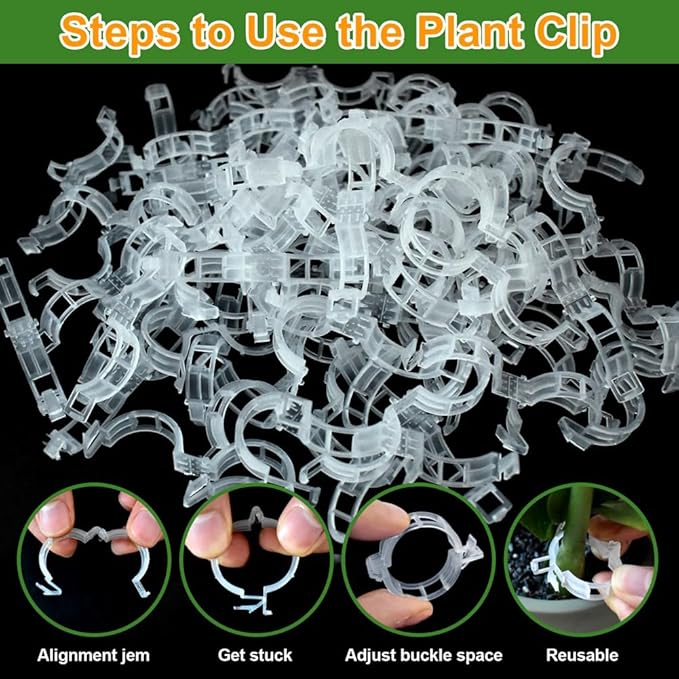 Steps to Use the Plant Clip

Alignment jem

Get stuck

Adjust buckle space

Reusable