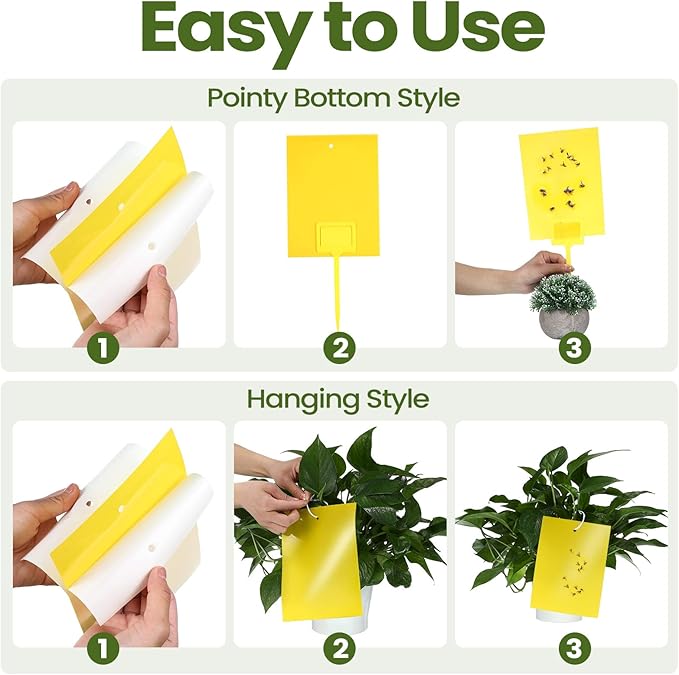 Easy to Use

Pointy Bottom Style

1

2

3

Hanging Style

1

2

3