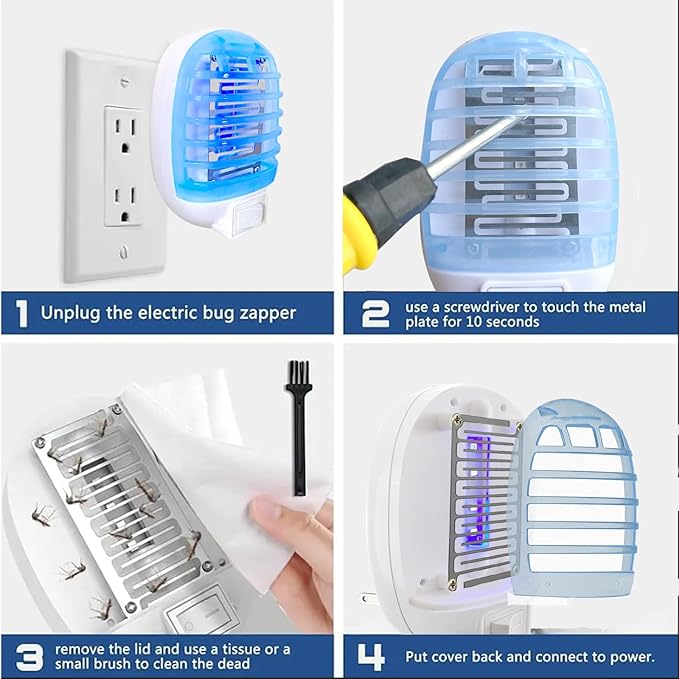 1 Unplug the electric bug zapper

2 use a screwdriver to touch the metal plate for 10 seconds

3 remove the lid and use a tissue or a small brush to clean the dead

4 Put cover back and connect to power.