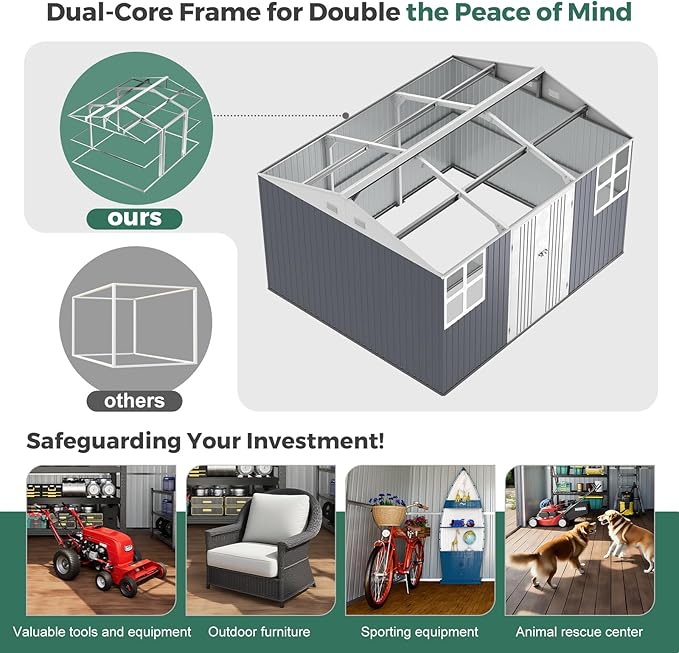 Dual-Core Frame for Double the Peace of Mind

ours

others

Safeguarding Your Investment!

Valuable tools and equipment

Outdoor furniture

Sporting equipment

Animal rescue center