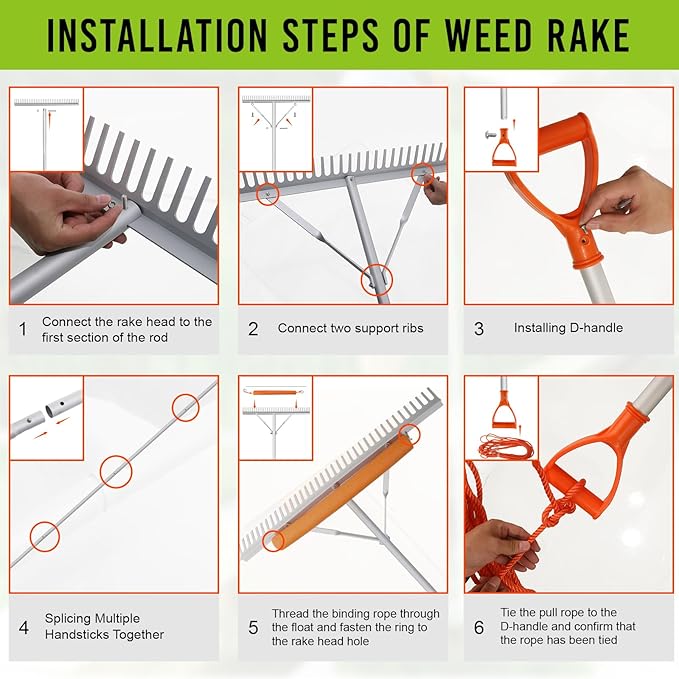 INSTALLATION STEPS OF WEED RAKE

1 Connect the rake head to the first section of the rod

2 Connect two support ribs

3 Installing D-handle

4 Splicing Multiple Handsticks Together

5 Thread the binding rope through the float and fasten the ring to the rake head hole

6 Tie the pull rope to the D-handle and confirm that the rope has been tied