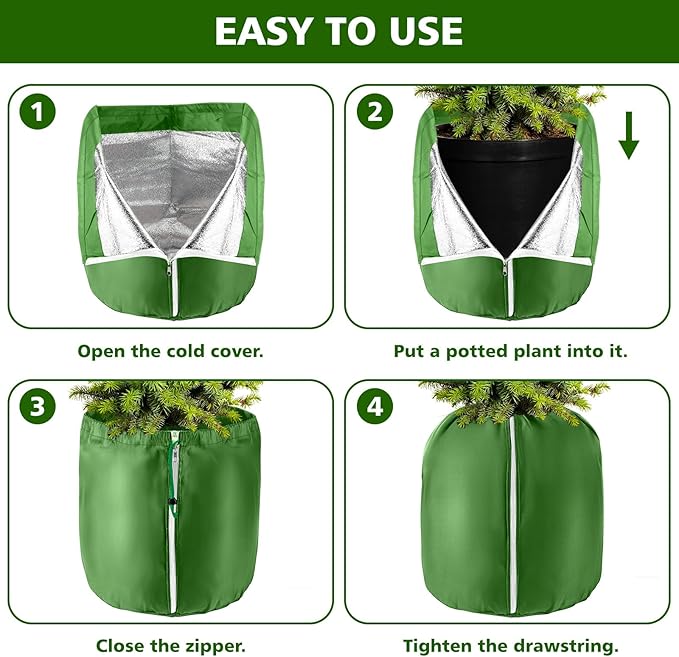 EASY TO USE

1

Open the cold cover.

2

Put a potted plant into it.

3

Close the zipper.

4

Tighten the drawstring.