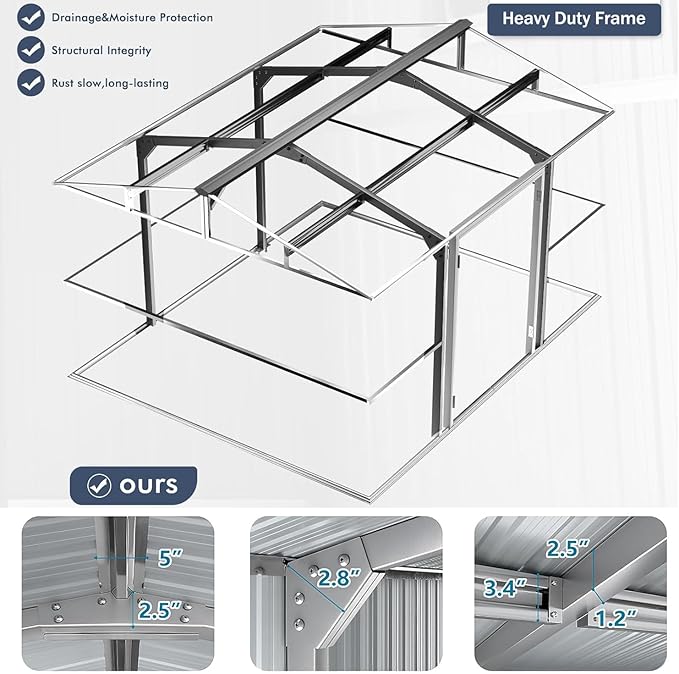 Drainage&Moisture Protection

Structural Integrity

Rust slow,long-lasting

Heavy Duty Frame

ours

5"

2.5"

2.8"

2.5"

3.4"

1.2"