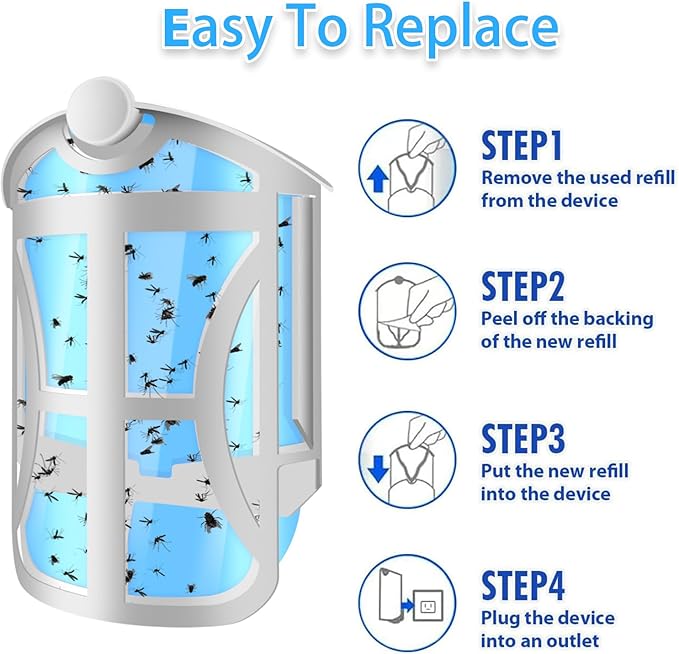 Easy To Replace

STEP1
Remove the used refill from the device

STEP2
Peel off the backing of the new refill

STEP3
Put the new refill into the device

STEP4
Plug the device into an outlet