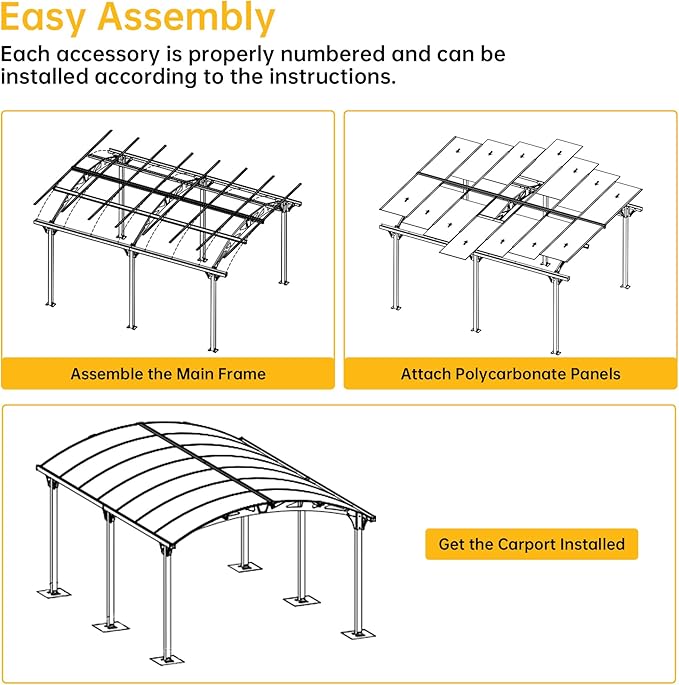 Easy Assembly

Each accessory is properly numbered and can be installed according to the instructions.

Assemble the Main Frame

Attach Polycarbonate Panels

Get the Carport Installed