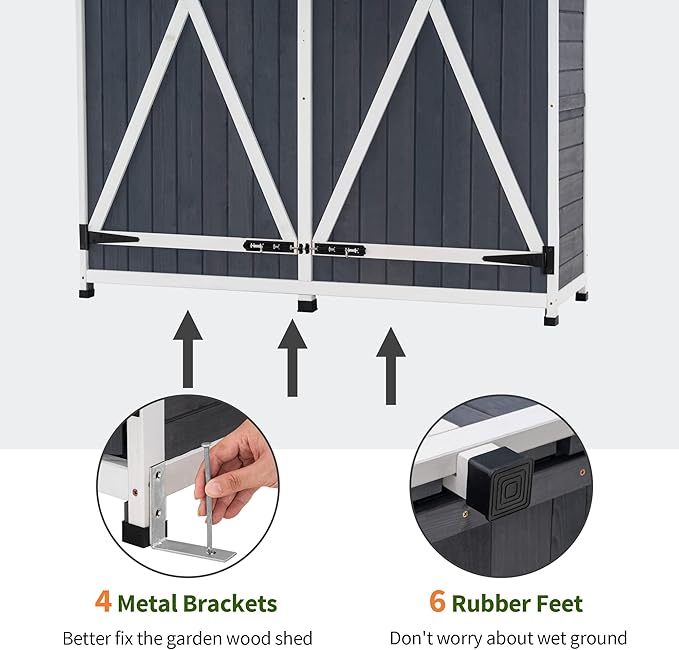 4 Metal Brackets

Better fix the garden wood shed

6 Rubber Feet

Don't worry about wet ground