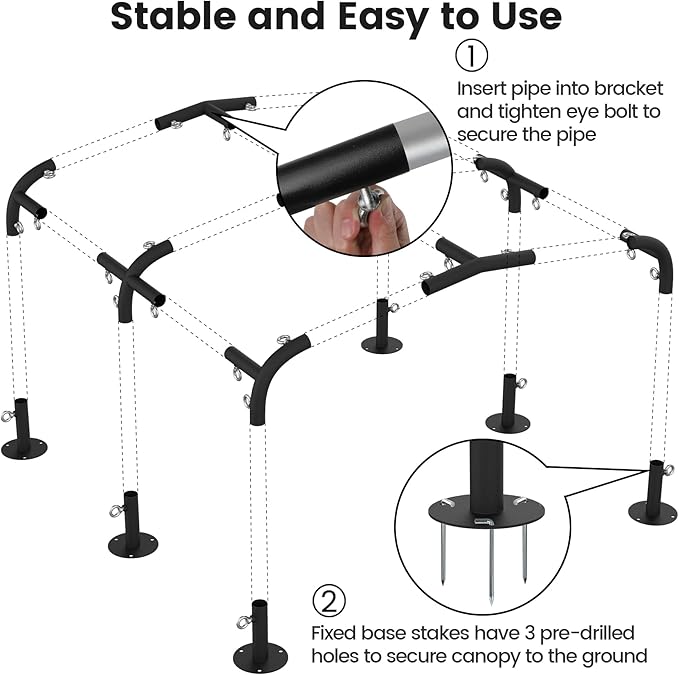 Stable and Easy to Use

①
Insert pipe into bracket and tighten eye bolt to secure the pipe

②
Fixed base stakes have 3 pre-drilled holes to secure canopy to the ground