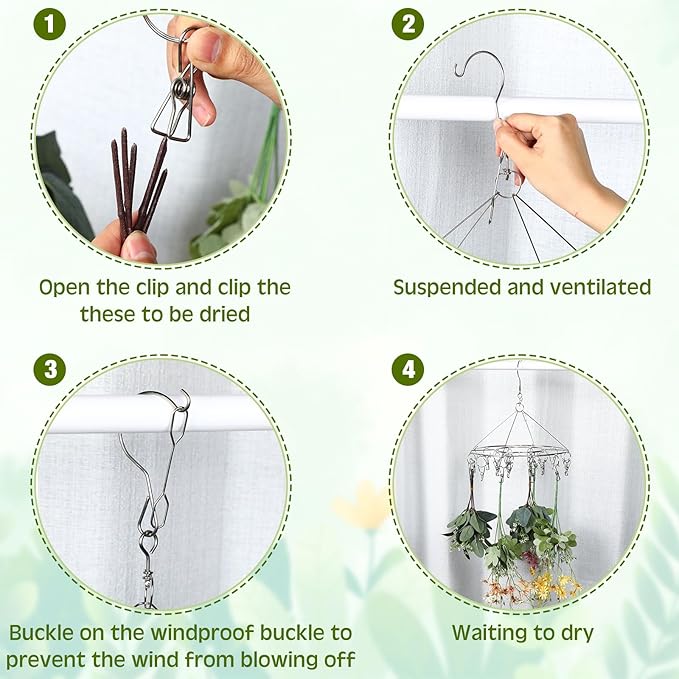 1

Open the clip and clip the these to be dried

2

Suspended and ventilated

3

Buckle on the windproof buckle to prevent the wind from blowing off

4

Waiting to dry