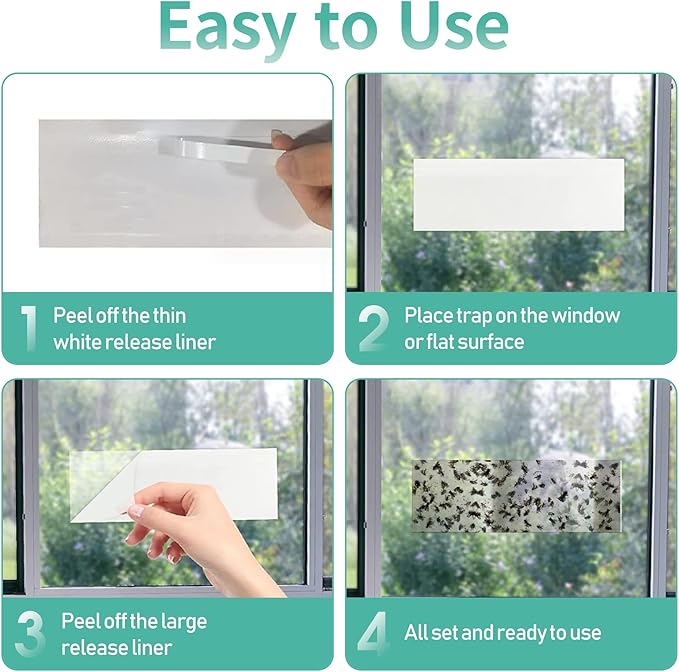 Easy to Use

1 Peel off the thin white release liner

2 Place trap on the window or flat surface

3 Peel off the large release liner

4 All set and ready to use