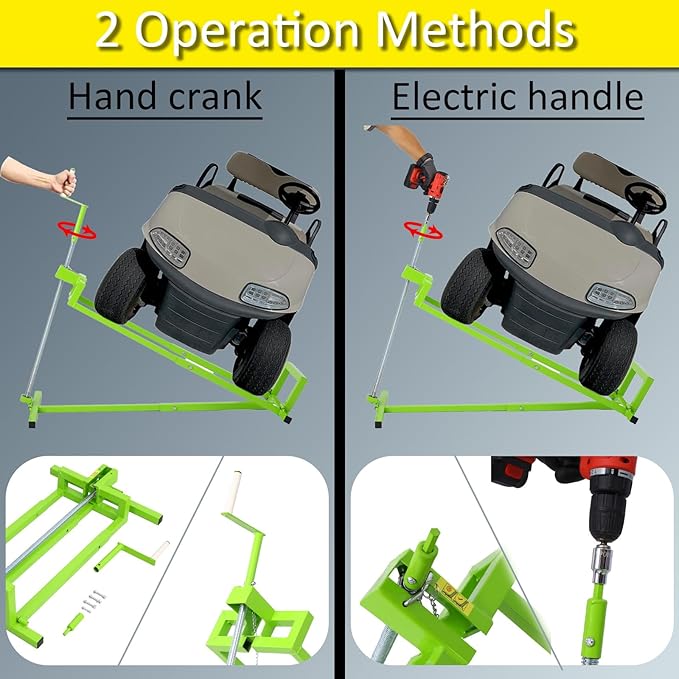 2 Operation Methods

Hand crank

Electric handle