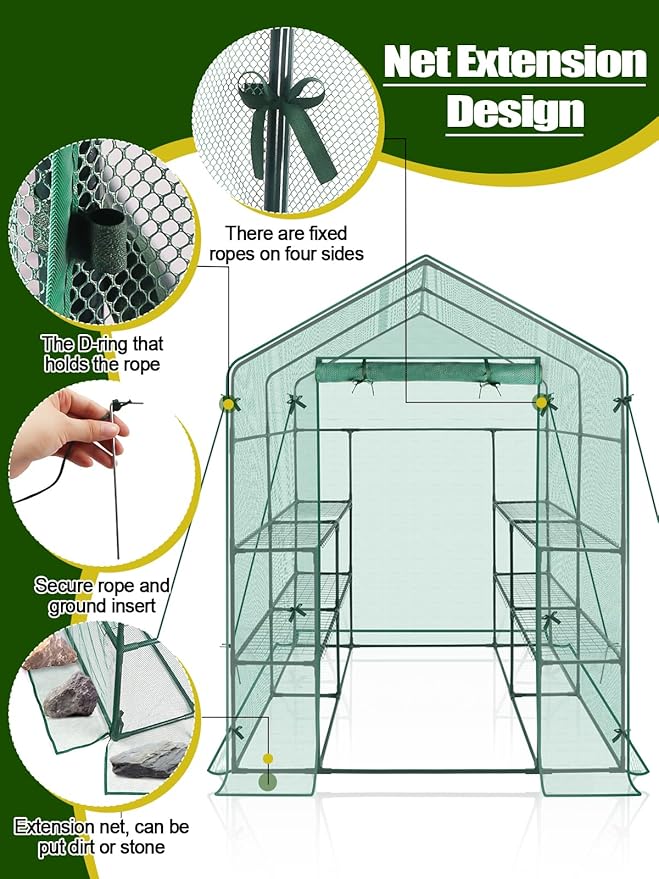 Net Extension Design

There are fixed ropes on four sides

The D-ring that holds the rope

Secure rope and ground insert

Extension net, can be put dirt or stone