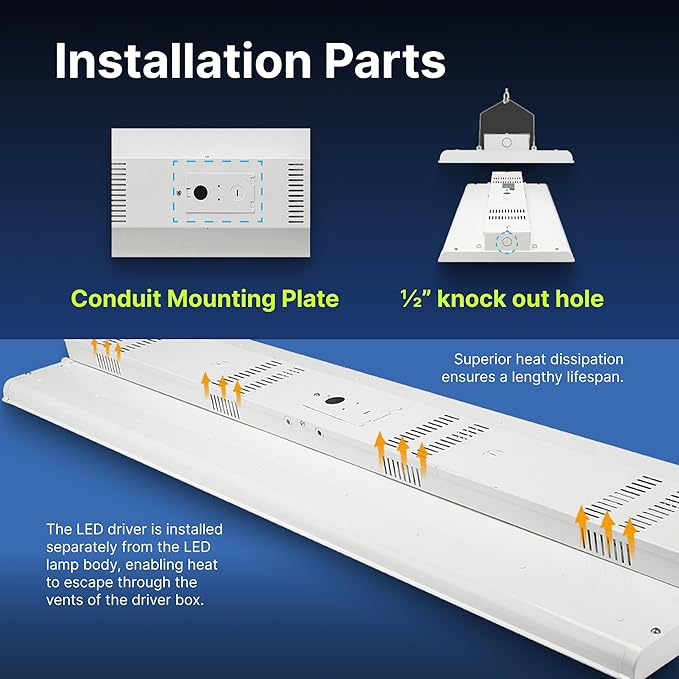 Installation Parts

Conduit Mounting Plate

½" knock out hole

Superior heat dissipation ensures a lengthy lifespan.

The LED driver is installed separately from the LED lamp body, enabling heat to escape through the vents of the driver box.