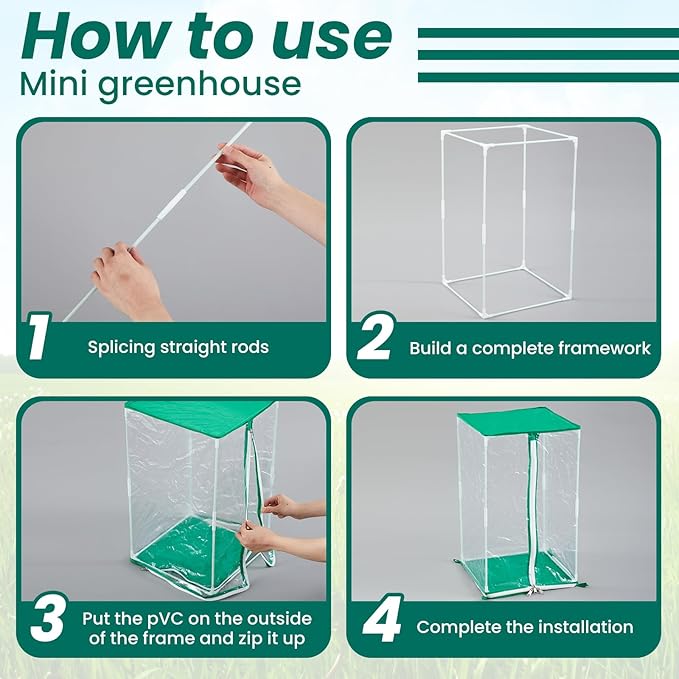 How to use
Mini greenhouse

1 Splicing straight rods

2 Build a complete framework

3 Put the pVC on the outside of the frame and zip it up

4 Complete the installation