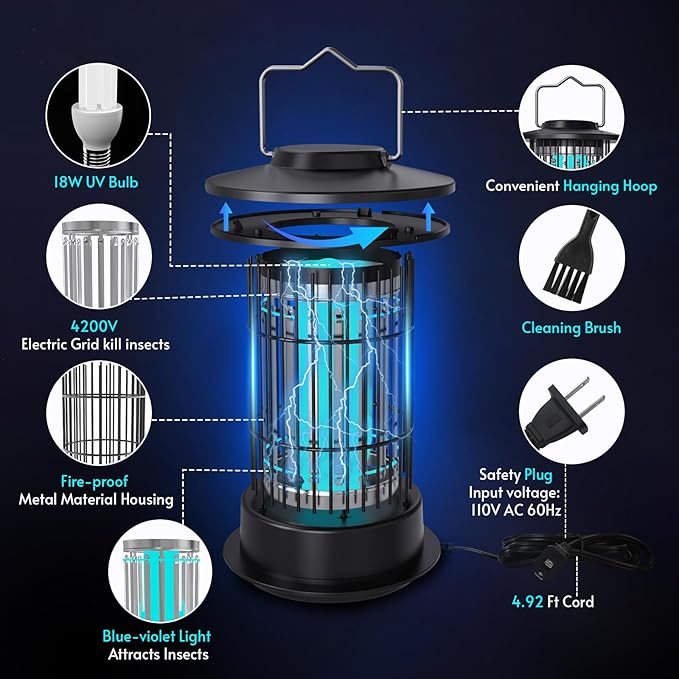 18W UV Bulb

4200V
Electric Grid kill insects

Fire-proof
Metal Material Housing

Blue-violet Light
Attracts Insects

Convenient Hanging Hoop

Cleaning Brush

Safety Plug
Input voltage:
110V AC 60Hz

4.92 Ft Cord