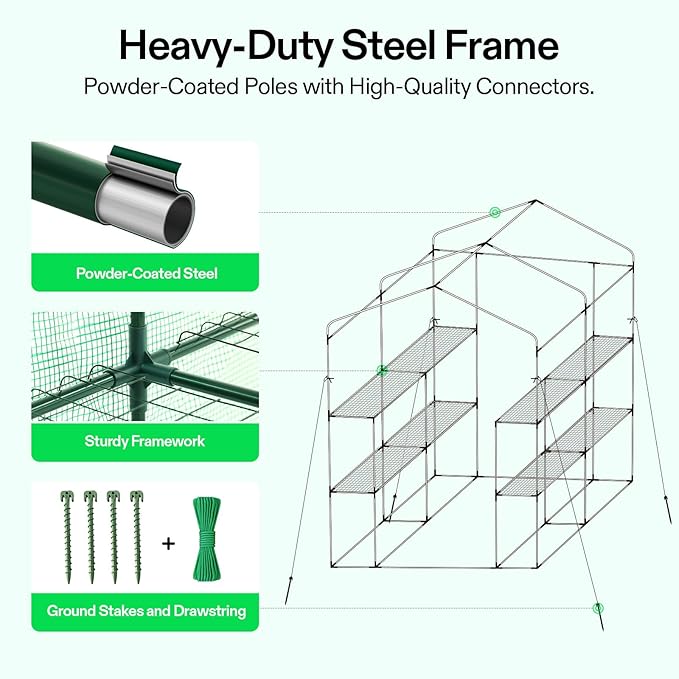 Heavy-Duty Steel Frame

Powder-Coated Poles with High-Quality Connectors.

Powder-Coated Steel

Sturdy Framework

+

Ground Stakes and Drawstring