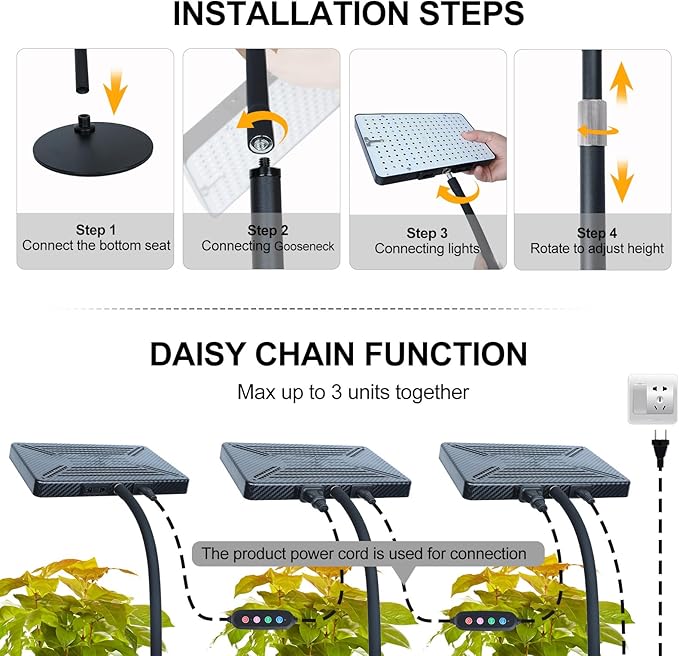 INSTALLATION STEPS

Step 1
Connect the bottom seat

Step 2
Connecting Gooseneck

Step 3
Connecting lights

Step 4
Rotate to adjust height

DAISY CHAIN FUNCTION

Max up to 3 units together

The product power cord is used for connection