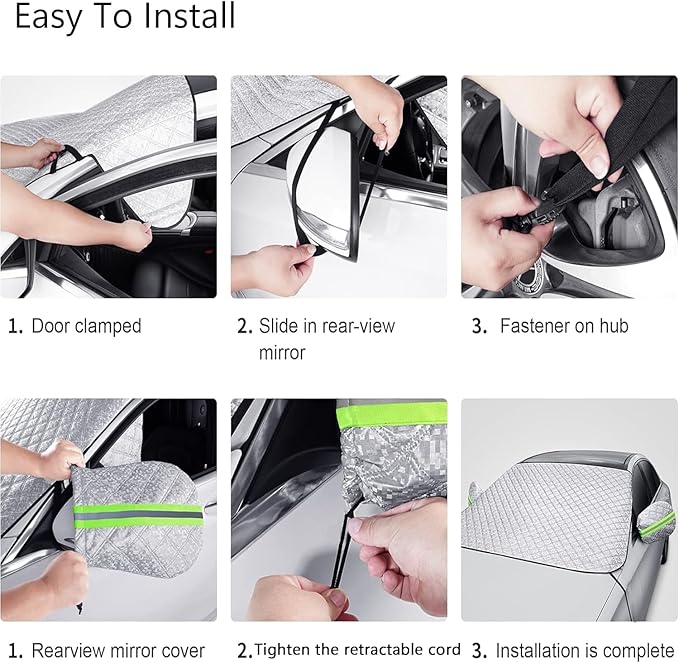 Easy To Install

1. Door clamped

2. Slide in rear-view mirror

3. Fastener on hub

1. Rearview mirror cover

2. Tighten the retractable cord

3. Installation is complete