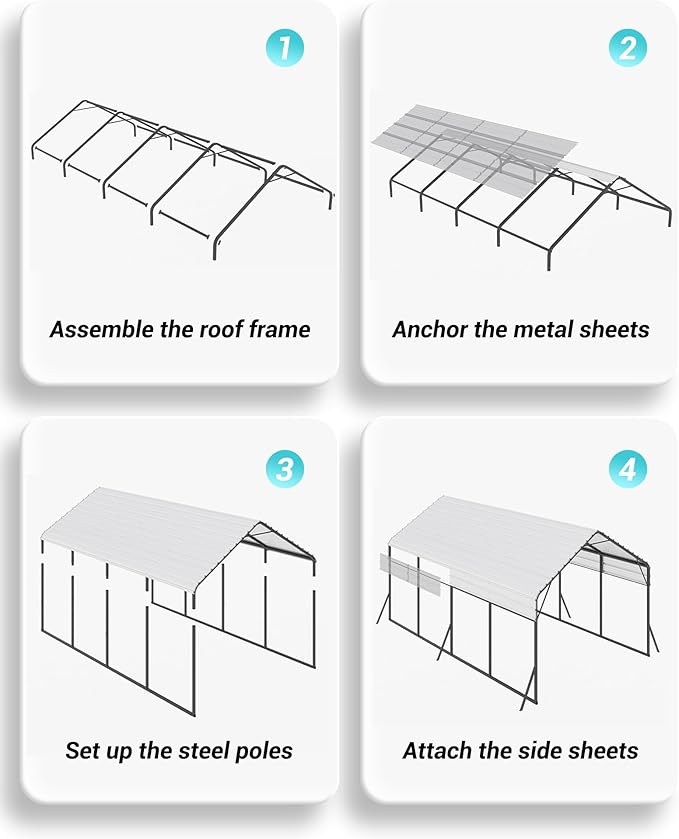 1

Assemble the roof frame

2

Anchor the metal sheets

3

Set up the steel poles

4

Attach the side sheets