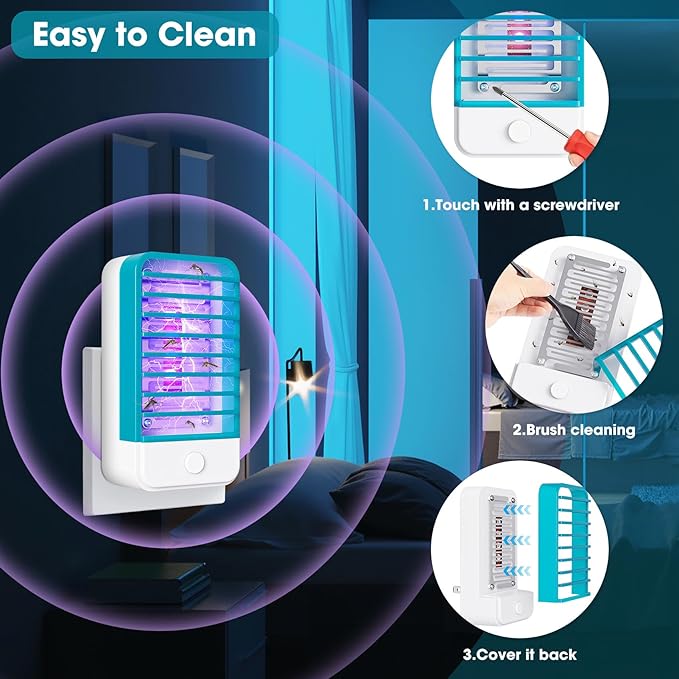 Easy to Clean

1.Touch with a screwdriver

2.Brush cleaning

3.Cover it back