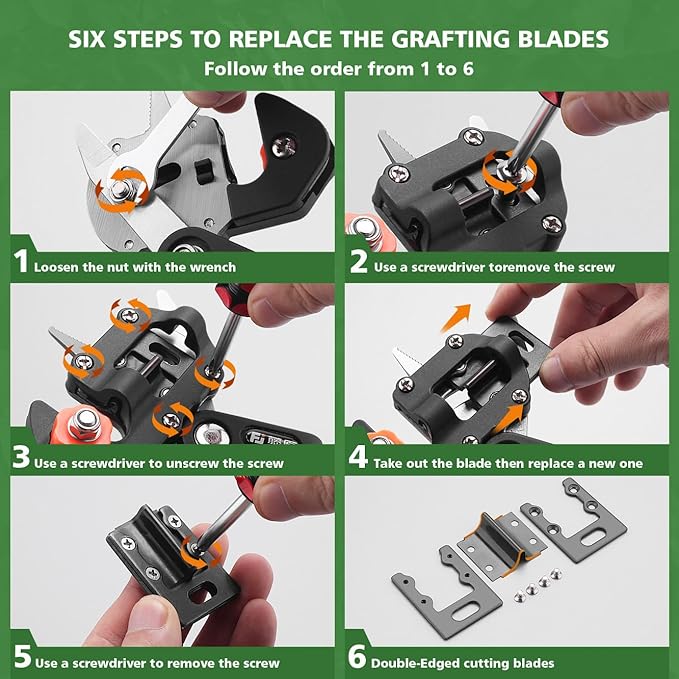 SIX STEPS TO REPLACE THE GRAFTING BLADES
Follow the order from 1 to 6

1 Loosen the nut with the wrench

2 Use a screwdriver toremove the screw

3 Use a screwdriver to unscrew the screw

4 Take out the blade then replace a new one

5 Use a screwdriver to remove the screw

6 Double-Edged cutting blades