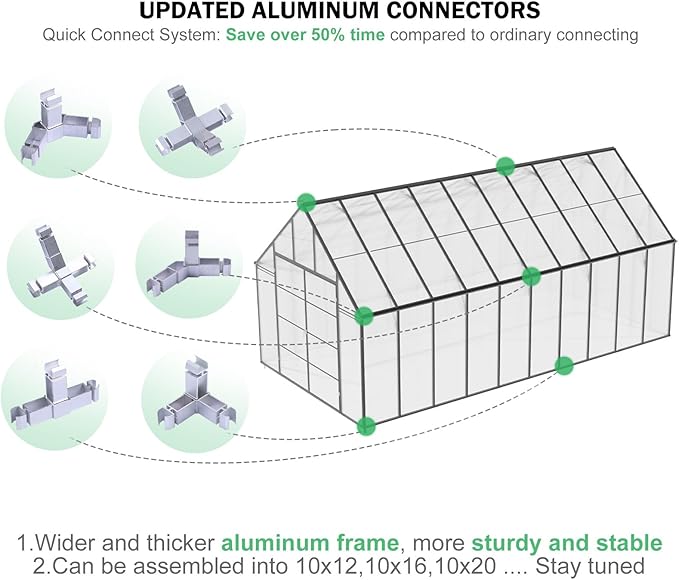 UPDATED ALUMINUM CONNECTORS

Quick Connect System: Save over 50% time compared to ordinary connecting

1.Wider and thicker aluminum frame, more sturdy and stable
2.Can be assembled into 10x12,10x16,10x20 .... Stay tuned